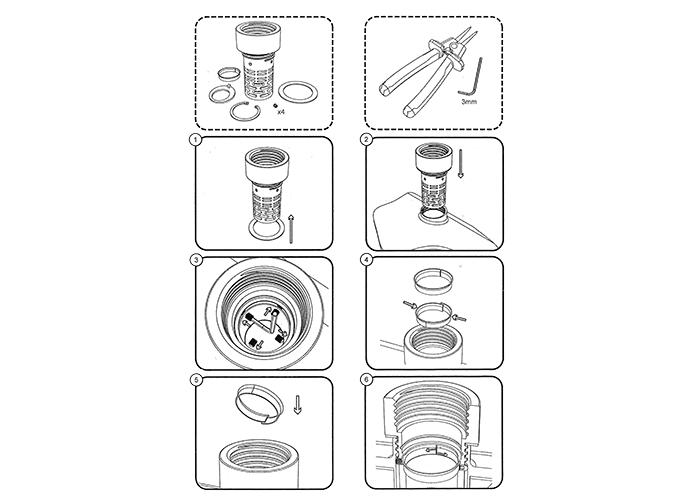 x4

3mm

1

2

3

4

5

6